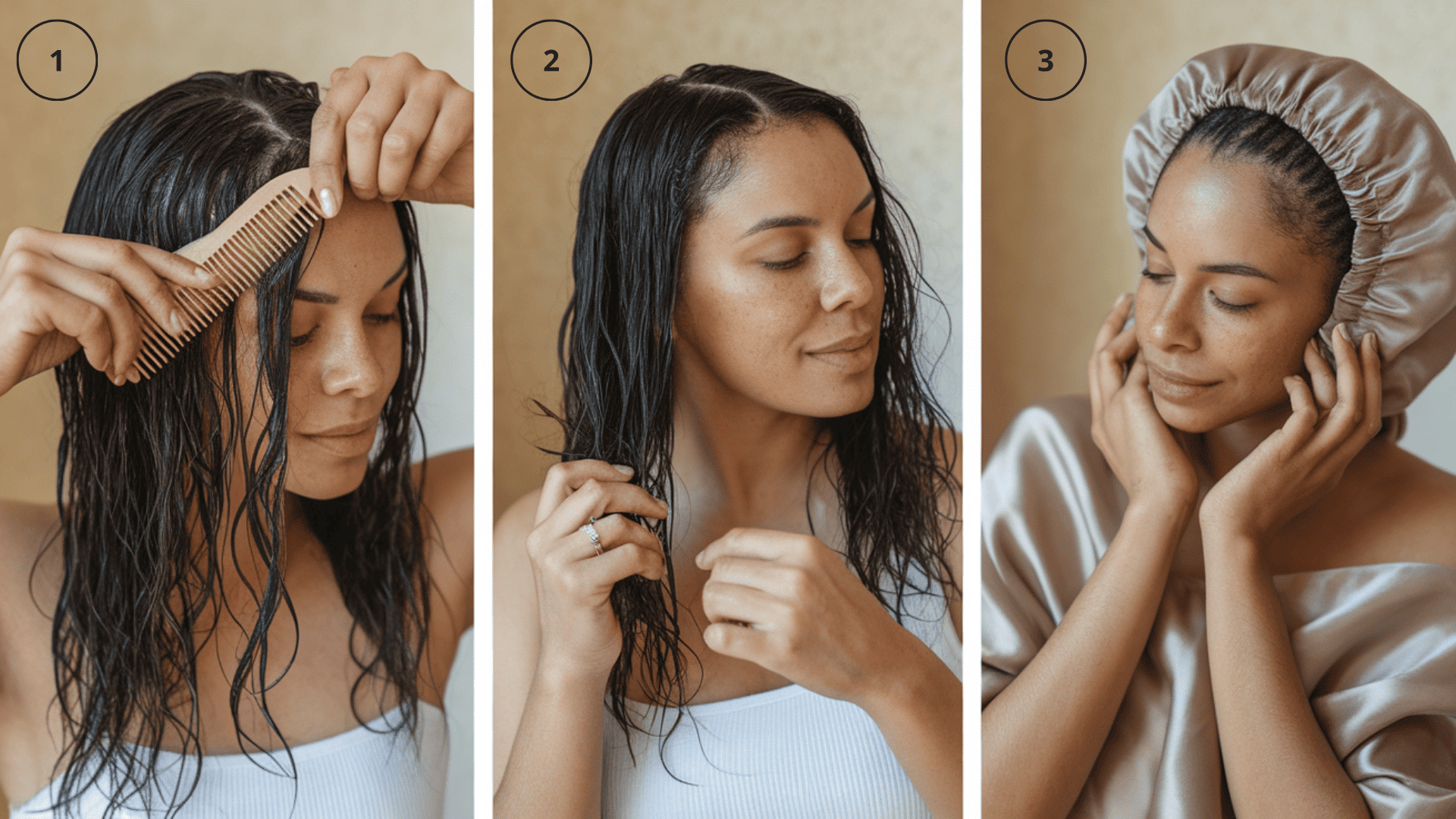 1

2

3