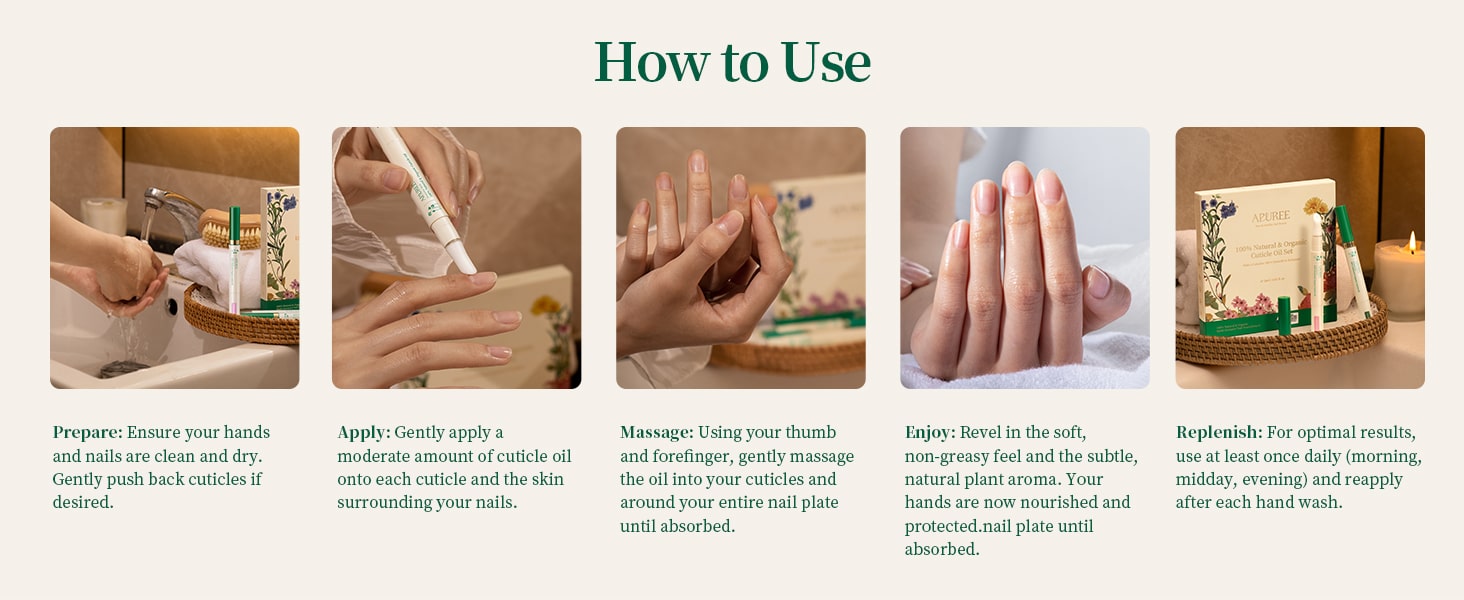 How to Use

APUREE
100% Natural & Organic Cuticle Oil Set

Prepare: Ensure your hands and nails are clean and dry. Gently push back cuticles if desired.

Apply: Gently apply a moderate amount of cuticle oil onto each cuticle and the skin surrounding your nails.

Massage: Using your thumb and forefinger, gently massage the oil into your cuticles and around your entire nail plate until absorbed.

Enjoy: Revel in the soft, non-greasy feel and the subtle, natural plant aroma. Your hands are now nourished and protected.nail plate until absorbed.

Replenish: For optimal results, use at least once daily (morning, midday, evening) and reapply after each hand wash.