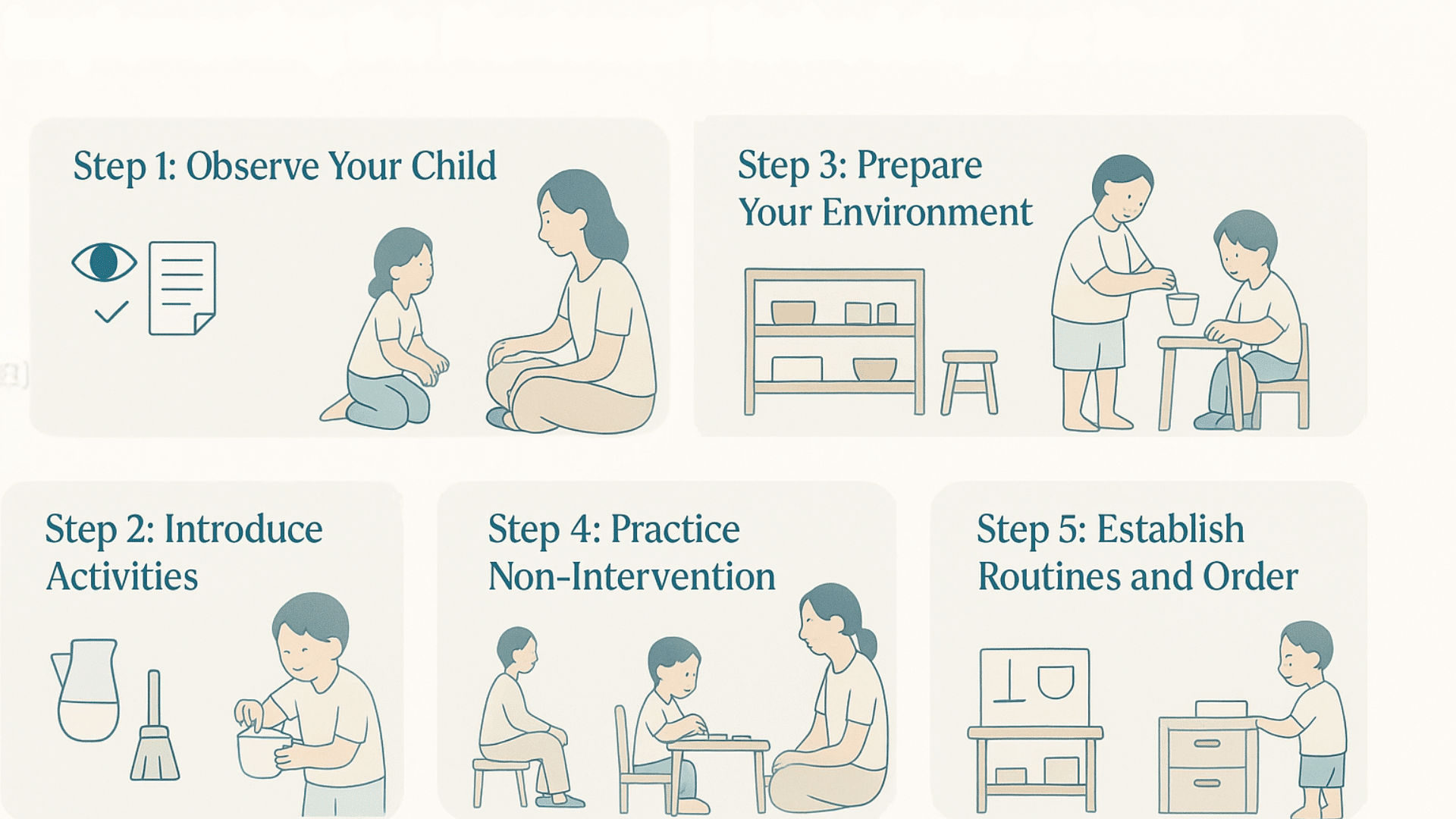 Step 1: Observe Your Child

Step 3: Prepare Your Environment

Step 2: Introduce Activities

Step 4: Practice Non-Intervention

Step 5: Establish Routines and Order