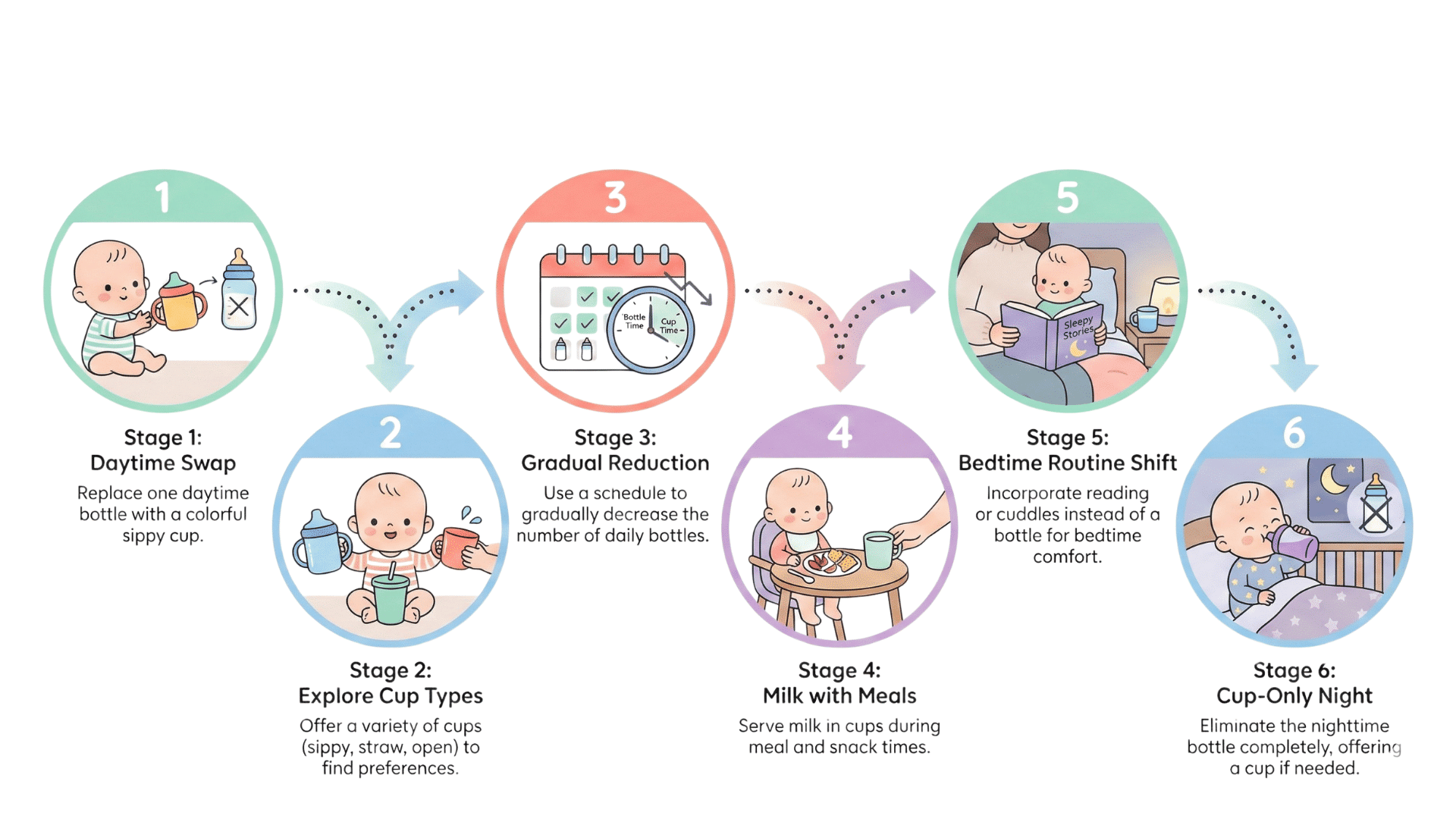 1

Stage 1:
Daytime Swap

Replace one daytime bottle with a colorful sippy cup.

2

Stage 2:
Explore Cup Types

Offer a variety of cups (sippy, straw, open) to find preferences.

3

Bottle Time

Cup Time

Stage 3:
Gradual Reduction

Use a schedule to gradually decrease the number of daily bottles.

4

Stage 4:
Milk with Meals

Serve milk in cups during meal and snack times.

5

Sleepy Stories

Stage 5:
Bedtime Routine Shift

Incorporate reading or cuddles instead of a bottle for bedtime comfort.

6

Stage 6:
Cup-Only Night

Eliminate the nighttime bottle completely, offering a cup if needed.