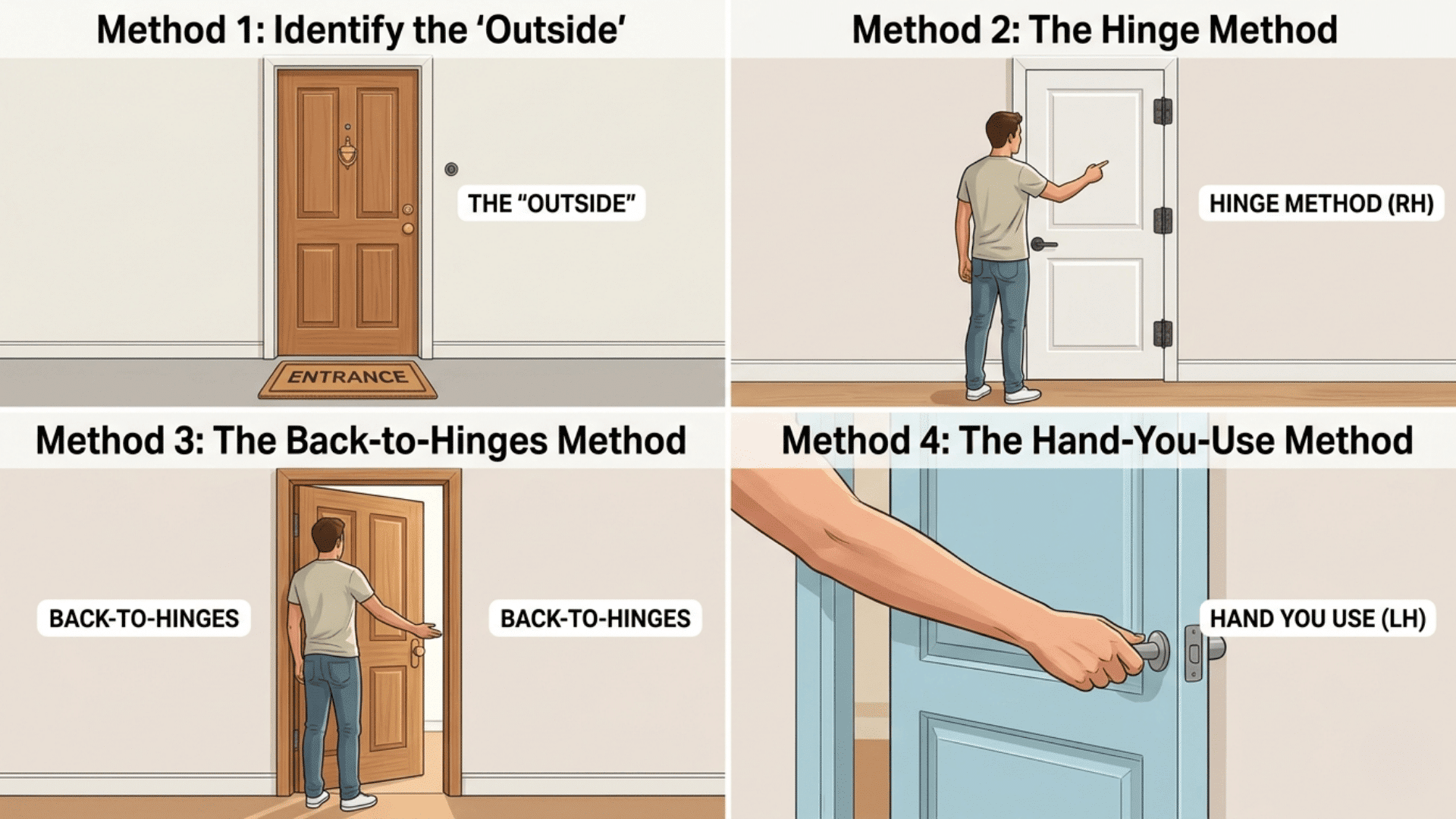 Method 1: Identify the ‘Outside’

THE “OUTSIDE”

ENTRANCE

Method 2: The Hinge Method

HINGE METHOD (RH)

Method 3: The Back-to-Hinges Method

BACK-TO-HINGES

BACK-TO-HINGES

Method 4: The Hand-You-Use Method

HAND YOU USE (LH)