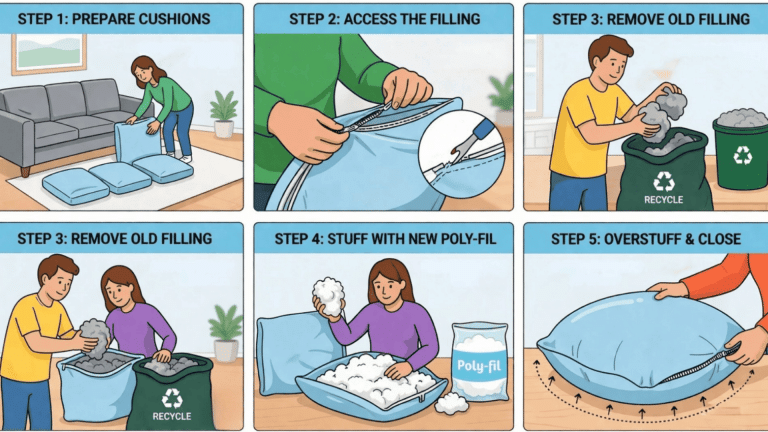 STEP 1: PREPARE CUSHIONS

STEP 2: ACCESS THE FILLING

STEP 3: REMOVE OLD FILLING

RECYCLE

STEP 3: REMOVE OLD FILLING

RECYCLE

STEP 4: STUFF WITH NEW POLY-FIL

Poly-fil

STEP 5: OVERSTUFF & CLOSE