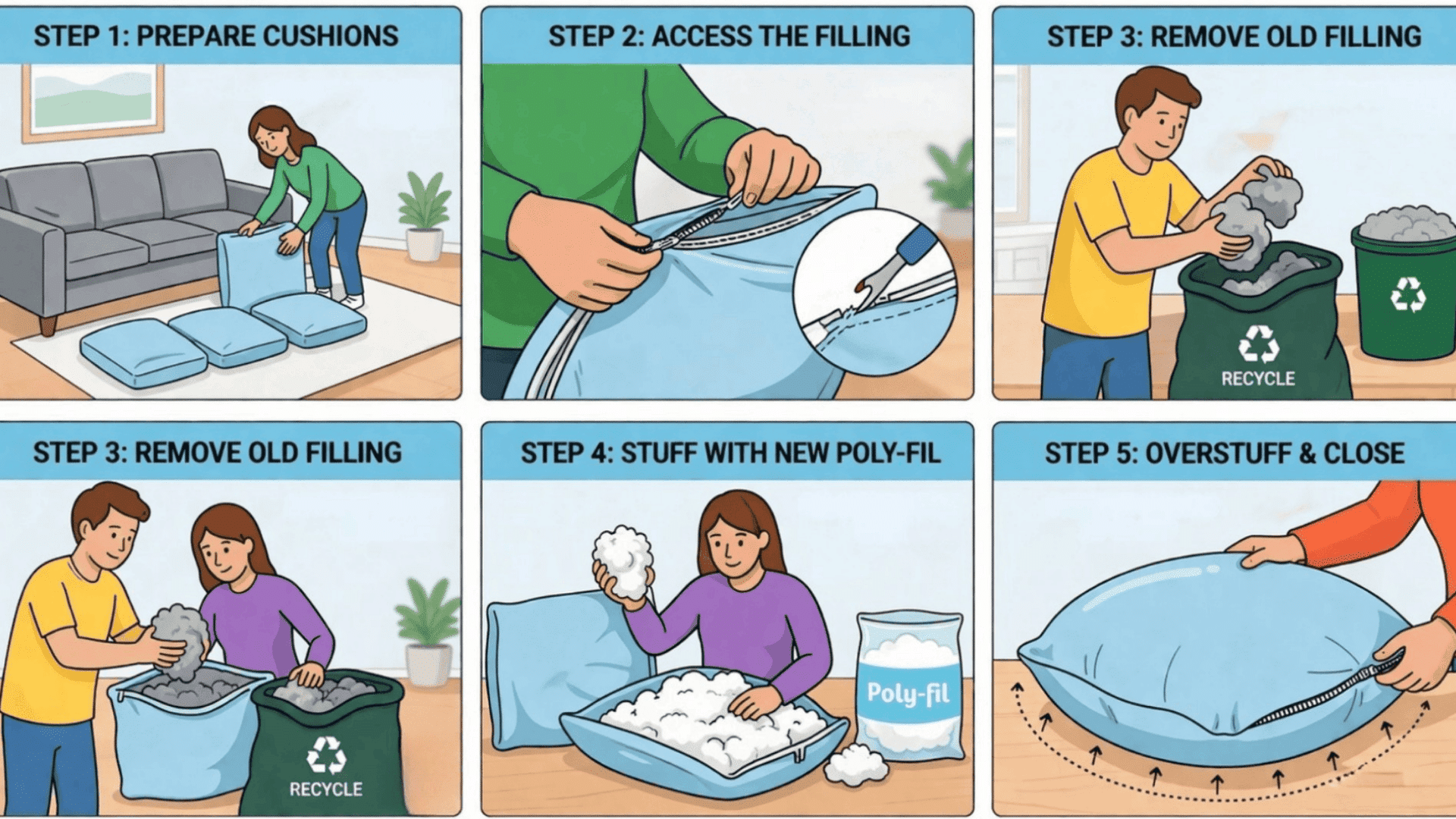 STEP 1: PREPARE CUSHIONS

STEP 2: ACCESS THE FILLING

STEP 3: REMOVE OLD FILLING

RECYCLE

STEP 3: REMOVE OLD FILLING

RECYCLE

STEP 4: STUFF WITH NEW POLY-FIL

Poly-fil

STEP 5: OVERSTUFF & CLOSE