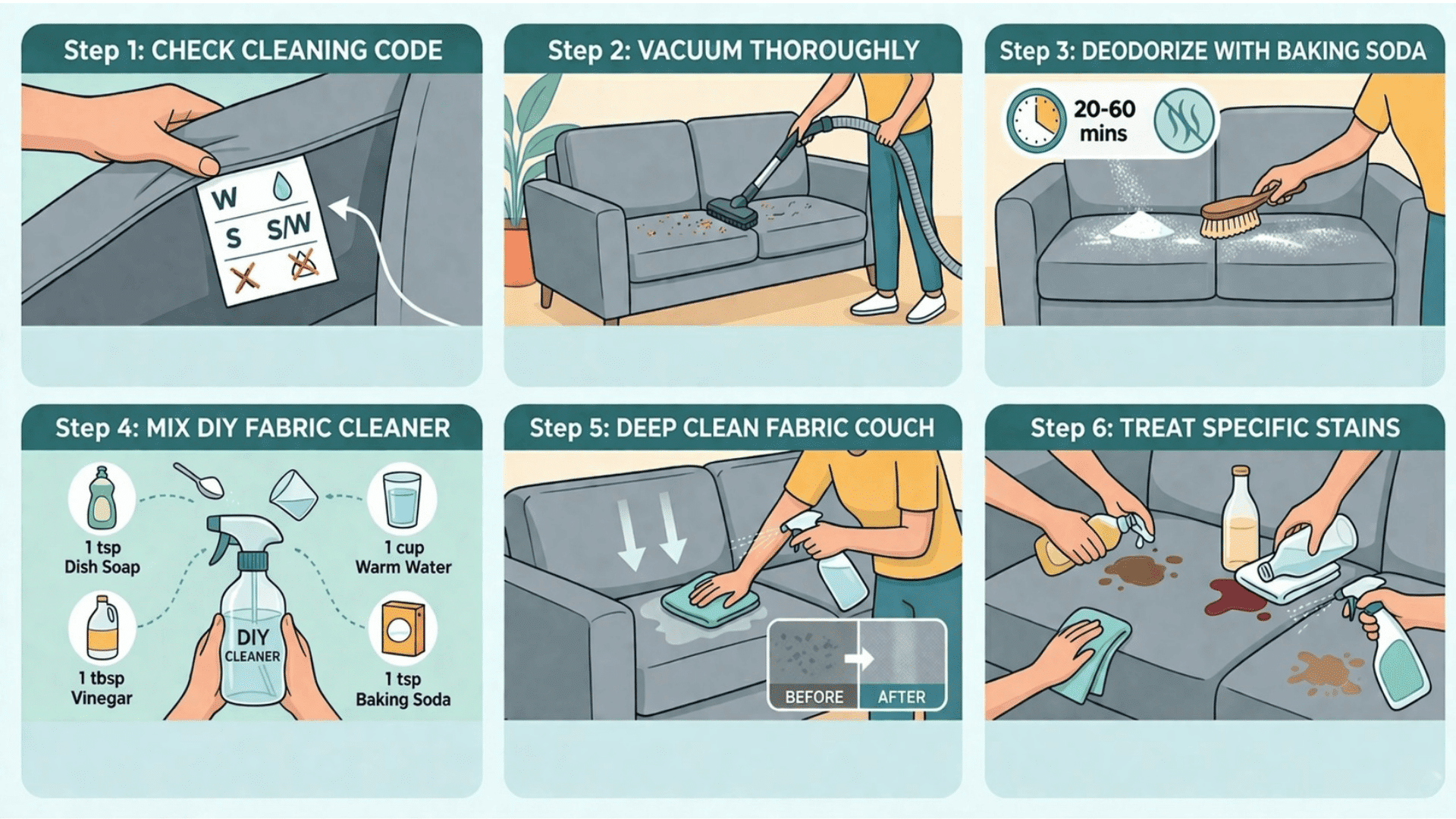 Step 1: CHECK CLEANING CODE

W
S S/W

Step 2: VACUUM THOROUGHLY

Step 3: DEODORIZE WITH BAKING SODA

20-60 mins

Step 4: MIX DIY FABRIC CLEANER

1 tsp Dish Soap

1 cup Warm Water

1 tbsp Vinegar

DIY CLEANER

1 tsp Baking Soda

Step 5: DEEP CLEAN FABRIC COUCH

BEFORE AFTER

Step 6: TREAT SPECIFIC STAINS